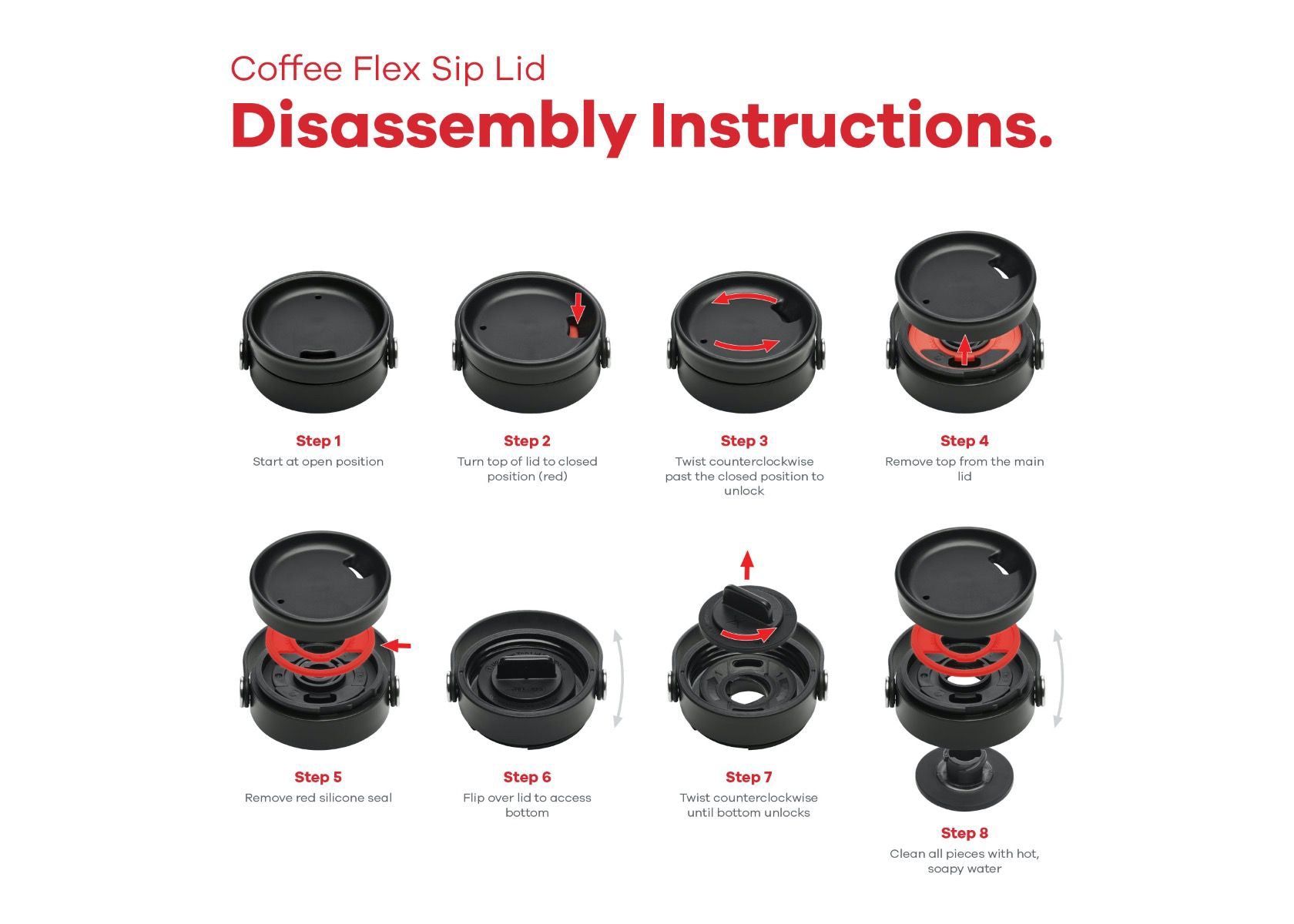 Coffee Flex Sip Lid
Disassembly Instructions.

Step 1
Start at open position

Step 2
Turn top of lid to closed position (red)

Step 3
Twist counterclockwise past the closed position to unlock

Step 4
Remove top from the main lid

Step 5
Remove red silicone seal

Step 6
Flip over lid to access bottom

Step 7
Twist counterclockwise until bottom unlocks

Step 8
Clean all pieces with hot, soapy water