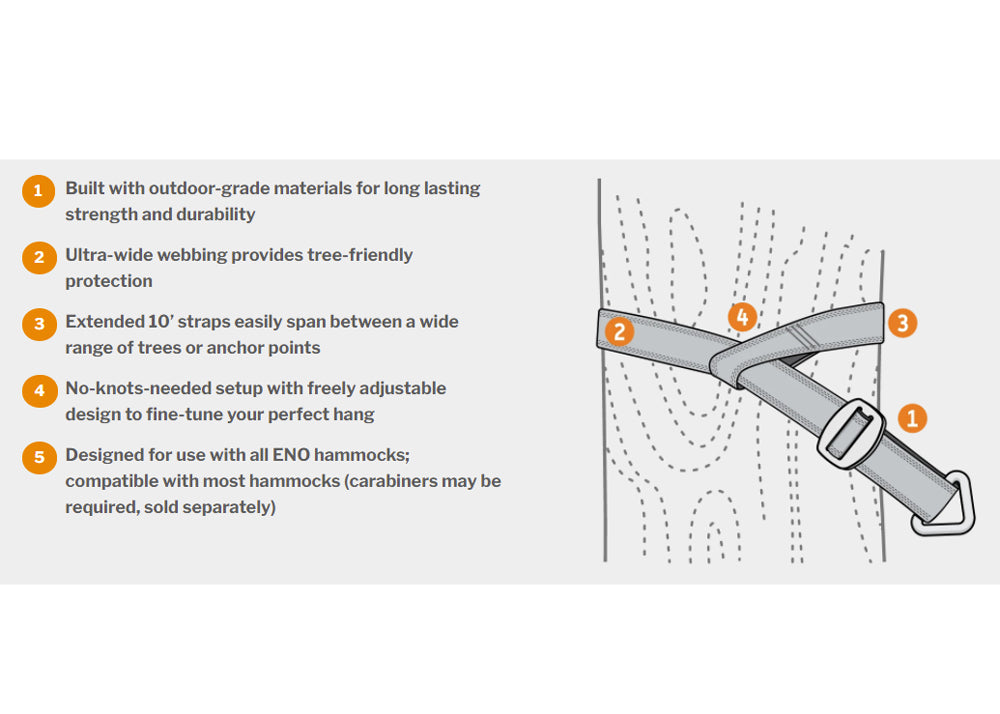 1 Built with outdoor-grade materials for long lasting strength and durability

2 Ultra-wide webbing provides tree-friendly protection

3 Extended 10' straps easily span between a wide range of trees or anchor points

4 No-knots-needed setup with freely adjustable design to fine-tune your perfect hang

5 Designed for use with all ENO hammocks; compatible with most hammocks (carabiners may be required, sold separately)

2

4

3

1