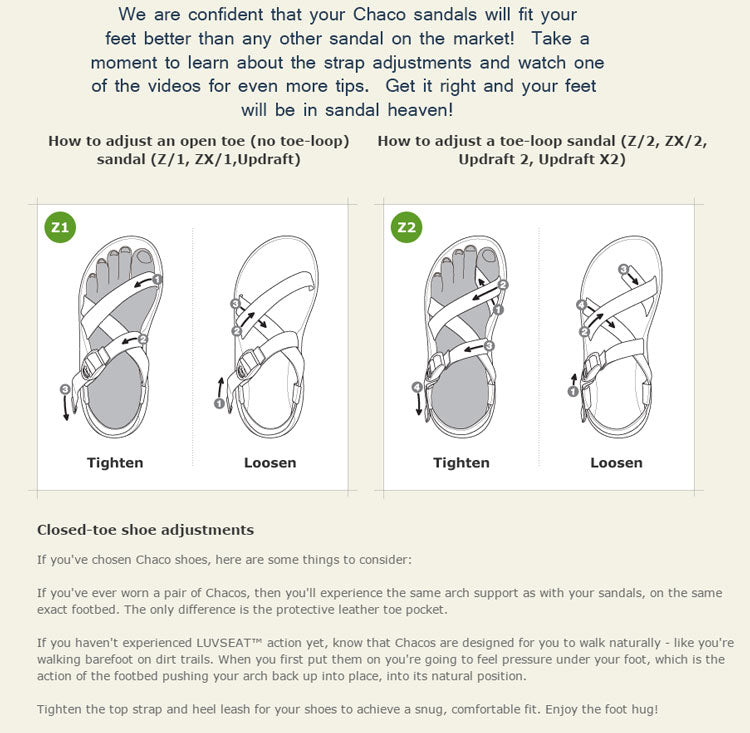 We are confident that your Chaco sandals will fit your feet better than any other sandal on the market! Take a moment to learn about the strap adjustments and watch one of the videos for even more tips. Get it right and your feet will be in sandal heaven!

How to adjust an open toe (no toe-loop) sandal (Z/1, ZX/1,Updraft)

Z1

1

2

3

Tighten

3

2

1

Loosen

How to adjust a toe-loop sandal (Z/2, ZX/2, Updraft 2, Updraft X2)

Z2

2

1

3

4

Tighten

3

4

2

1

Loosen

Closed-toe shoe adjustments

If you've chosen Chaco shoes, here are some things to consider:

If you've ever worn a pair of Chacos, then you'll experience the same arch support as with your sandals, on the same exact footbed. The only difference is the protective leather toe pocket.

If you haven't experienced LUVSEAT™ action yet, know that Chacos are designed for you to walk naturally - like you're walking barefoot on dirt trails. When you first put them on you're going to feel pressure under your foot, which is the action of the footbed pushing your arch back up into place, into its natural position.

Tighten the top strap and heel leash for your shoes to achieve a snug, comfortable fit. Enjoy the foot hug!