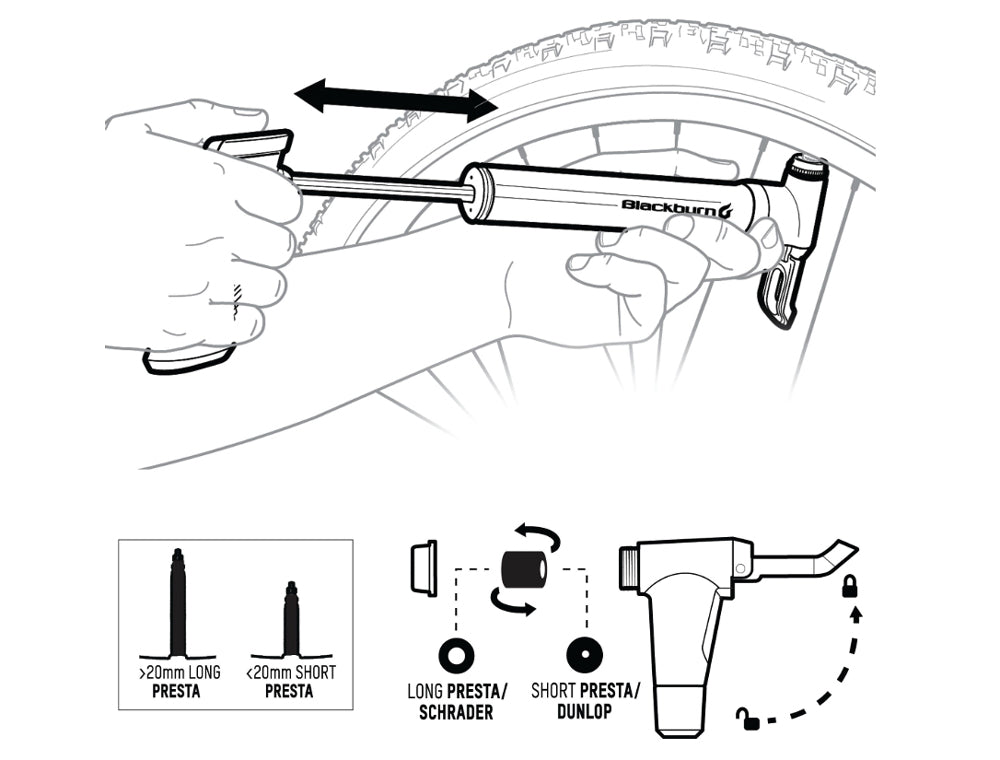 Blackburn

>20mm LONG PRESTA

<20mm SHORT PRESTA

LONG PRESTA/ SCHRADER

SHORT PRESTA/ DUNLOP