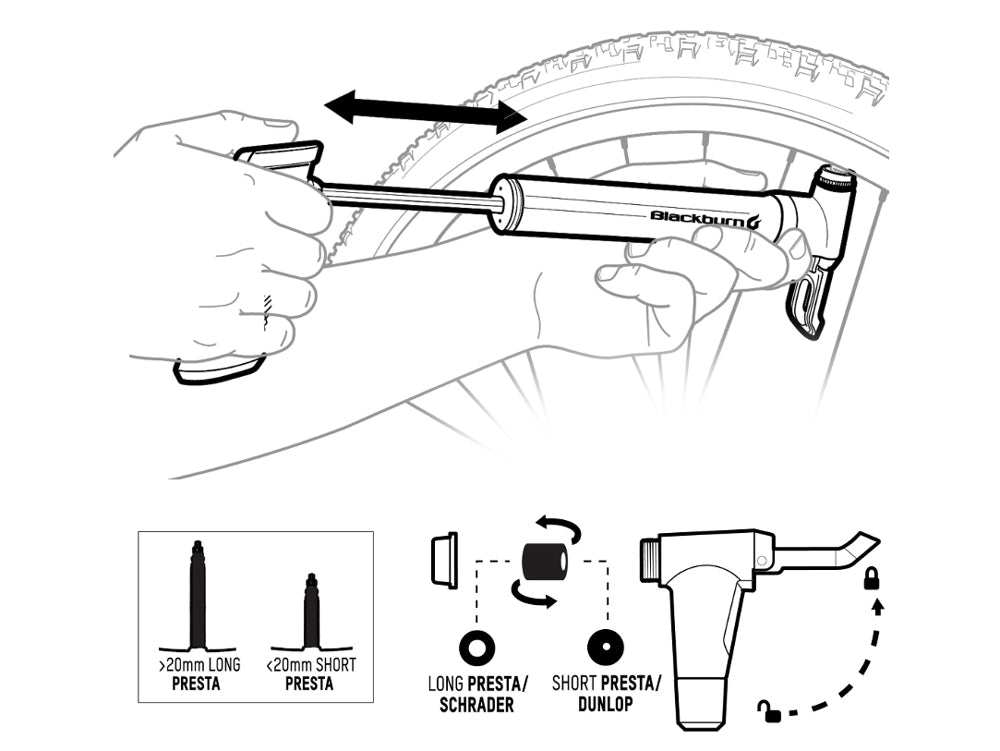 Blackburn

>20mm LONG
PRESTA

<20mm SHORT
PRESTA

LONG PRESTA/
SCHRADER

SHORT PRESTA/
DUNLOP