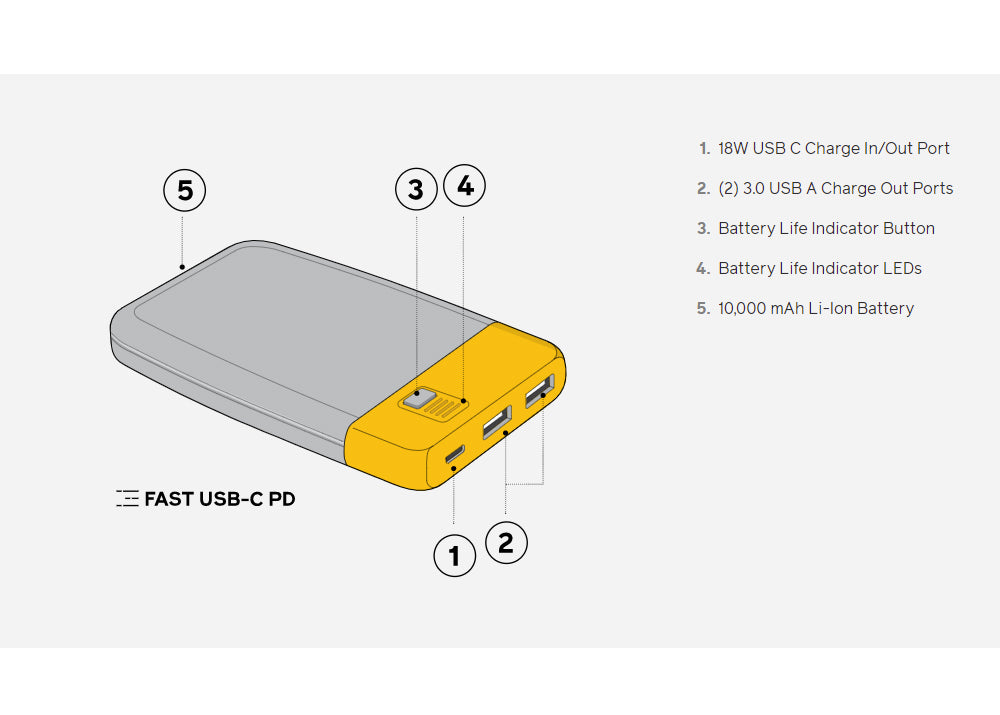 5

3

4

FAST USB-C PD

1

2

1. 18W USB C Charge In/Out Port

2. (2) 3.0 USB A Charge Out Ports

3. Battery Life Indicator Button

4. Battery Life Indicator LEDs

5. 10,000 mAh Li-Ion Battery