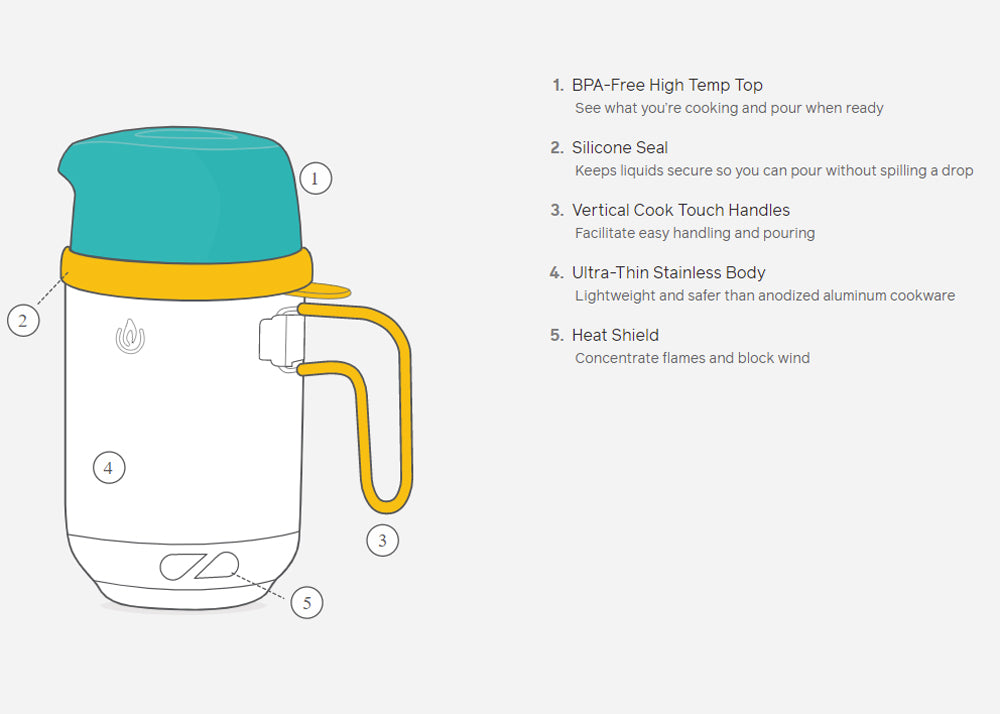 1
2
4
3
5

1. BPA-Free High Temp Top
See what you're cooking and pour when ready

2. Silicone Seal
Keeps liquids secure so you can pour without spilling a drop

3. Vertical Cook Touch Handles
Facilitate easy handling and pouring

4. Ultra-Thin Stainless Body
Lightweight and safer than anodized aluminum cookware

5. Heat Shield
Concentrate flames and block wind