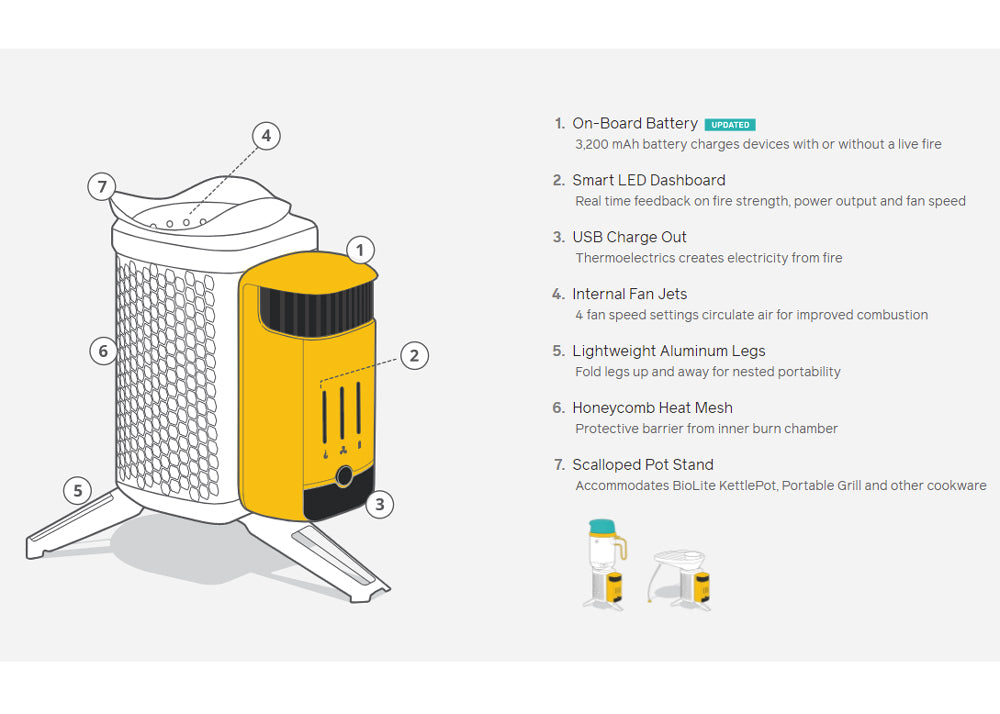 4

7

1

6

2

5

3

1. On-Board Battery UPDATED
3,200 mAh battery charges devices with or without a live fire

2. Smart LED Dashboard
Real time feedback on fire strength, power output and fan speed

3. USB Charge Out
Thermoelectrics creates electricity from fire

4. Internal Fan Jets
4 fan speed settings circulate air for improved combustion

5. Lightweight Aluminum Legs
Fold legs up and away for nested portability

6. Honeycomb Heat Mesh
Protective barrier from inner burn chamber

7. Scalloped Pot Stand
Accommodates BioLite KettlePot, Portable Grill and other cookware