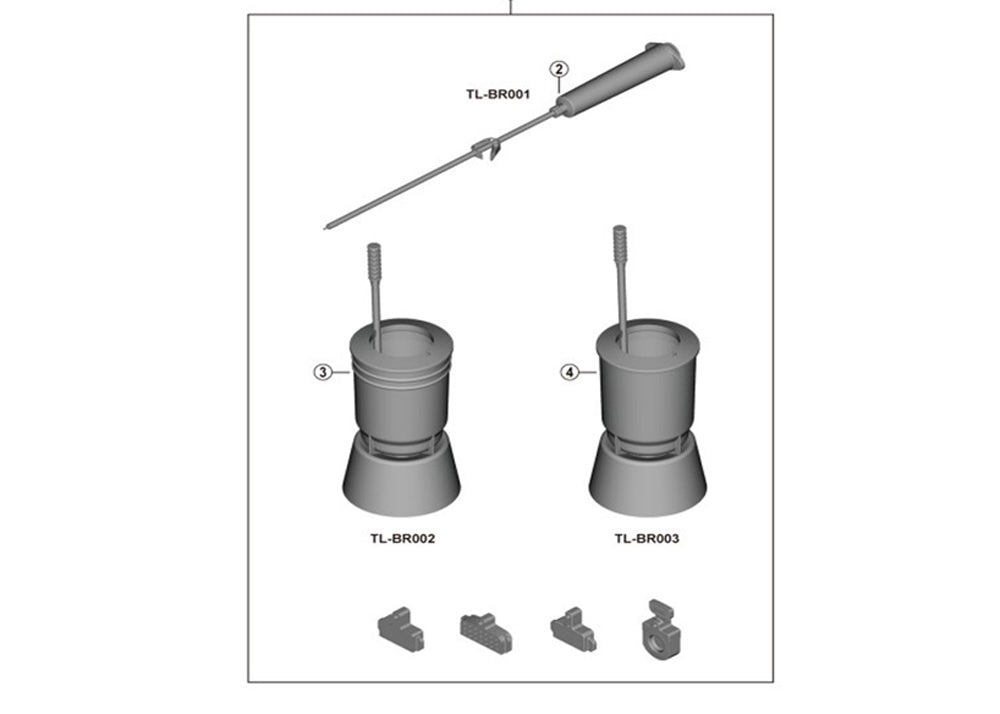 2

TL-BR001

3

4

TL-BR002

TL-BR003